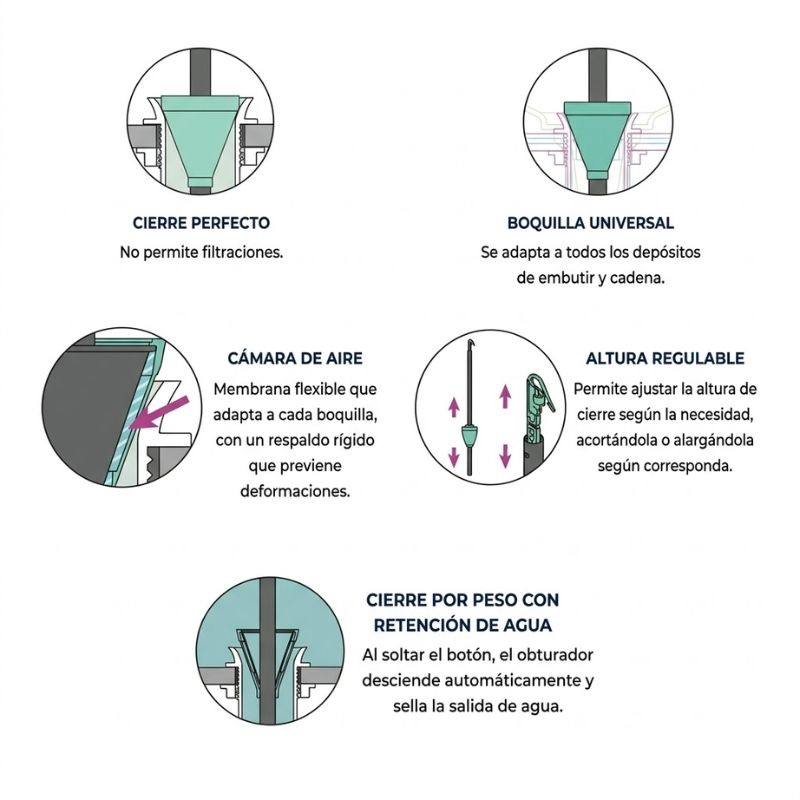 CIERRE PERFECTO
No permite filtraciones.

BOQUILLA UNIVERSAL
Se adapta a todos los depósitos de embutir y cadena.

CÁMARA DE AIRE
Membrana flexible que adapta a cada boquilla, con un respaldo rígido que previene deformaciones.

ALTURA REGULABLE
Permite ajustar la altura de cierre según la necesidad, acortándola o alargándola según corresponda.

CIERRE POR PESO CON RETENCIÓN DE AGUA
Al soltar el botón, el obturador desciende automáticamente y sella la salida de agua.